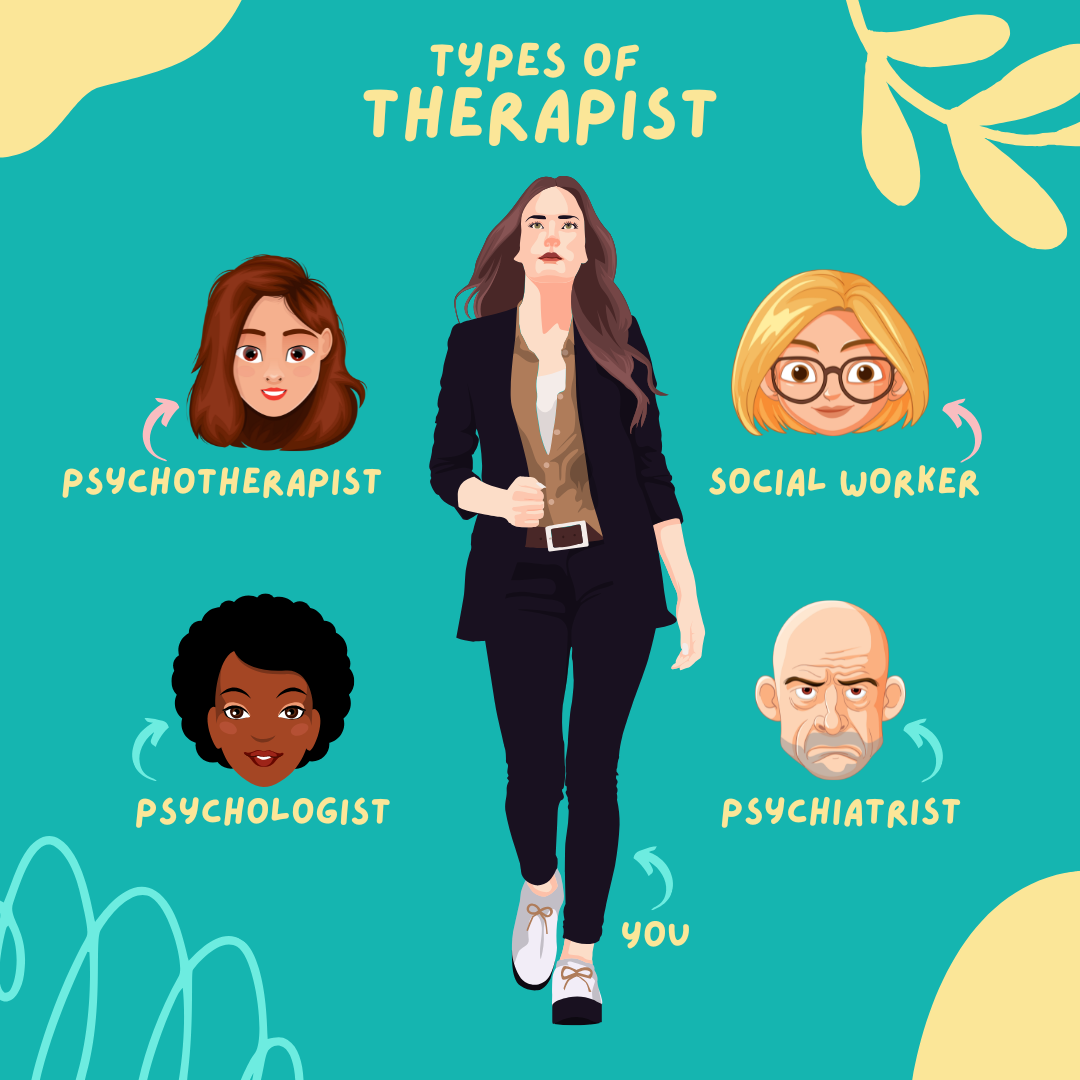 TYPES OF
THERAPIST

PSYCHOTHERAPIST

SOCIAL WORKER

PSYCHOLOGIST

PSYCHIATRIST

YOU